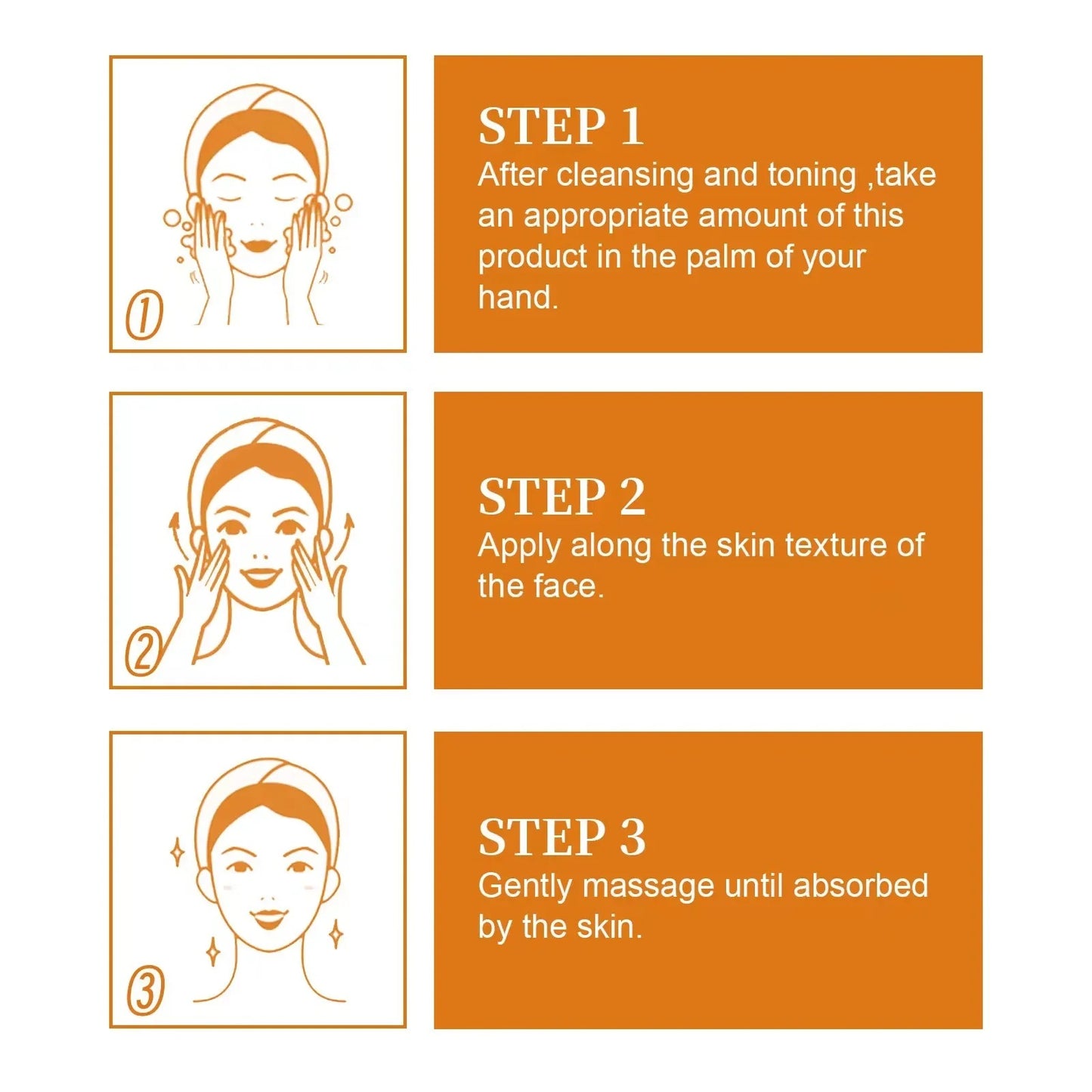 ①

STEP 1
After cleansing and toning ,take an appropriate amount of this product in the palm of your hand.

②

STEP 2
Apply along the skin texture of the face.

③

STEP 3
Gently massage until absorbed by the skin.