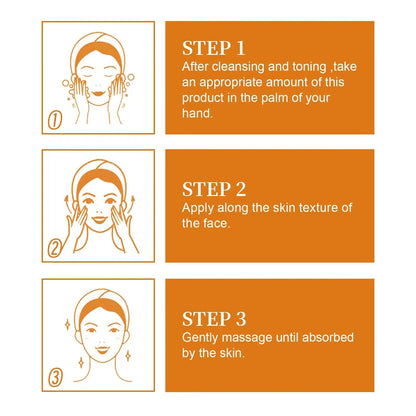 ①

STEP 1
After cleansing and toning ,take an appropriate amount of this product in the palm of your hand.

②

STEP 2
Apply along the skin texture of the face.

③

STEP 3
Gently massage until absorbed by the skin.